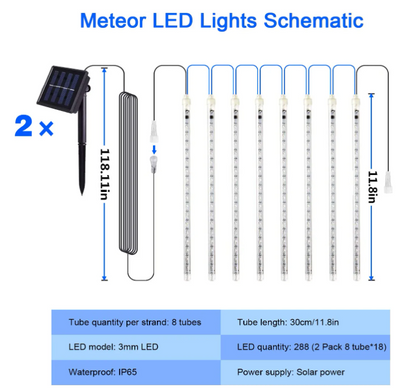 Meteor LED Lights Schematic

2 ×

118.11in

11.8in

| Tube quantity per strand: 8 tubes | Tube length: 30cm/11.8in |
|---|---|
| LED model: 3mm LED | LED quantity: 288 (2 Pack 8 tube*18) |
| Waterproof: IP65 | Power supply: Solar power |