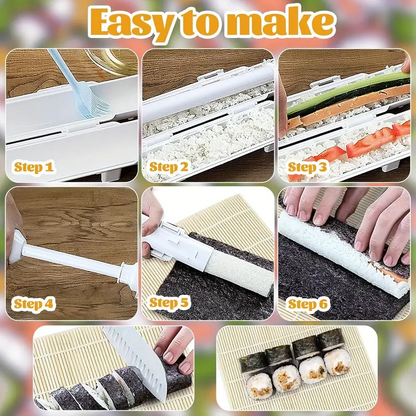 Easy to make

Step 1

Step 2

Step 3

Step 4

Step 5

Step 6