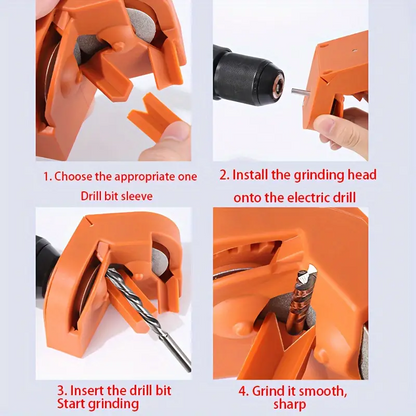 1. Choose the appropriate one
Drill bit sleeve

2. Install the grinding head
onto the electric drill

3. Insert the drill bit
Start grinding

4. Grind it smooth,
sharp