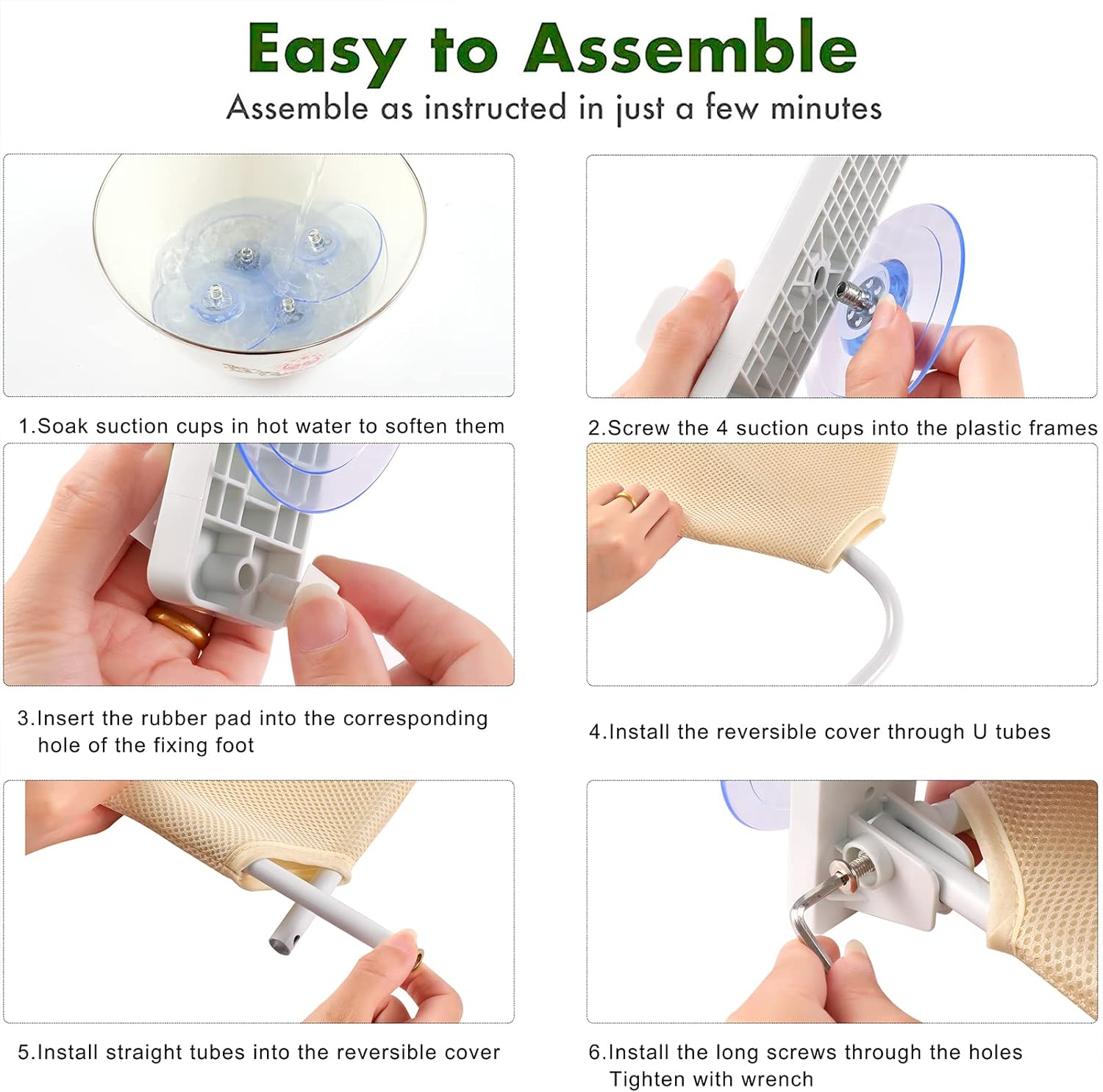 Easy to Assemble

Assemble as instructed in just a few minutes

1.Soak suction cups in hot water to soften them

2.Screw the 4 suction cups into the plastic frames

3.Insert the rubber pad into the corresponding hole of the fixing foot

4.Install the reversible cover through U tubes

5.Install straight tubes into the reversible cover

6.Install the long screws through the holes
Tighten with wrench