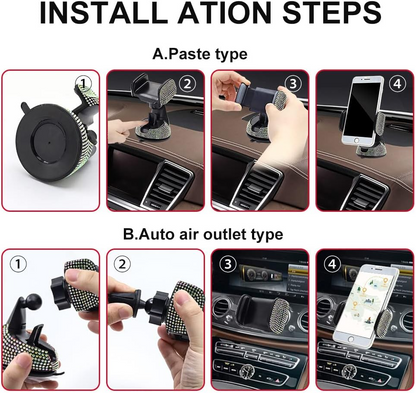 INSTALL ATION STEPS

A.Paste type

①

②

③

④

B.Auto air outlet type

①

②

③

④