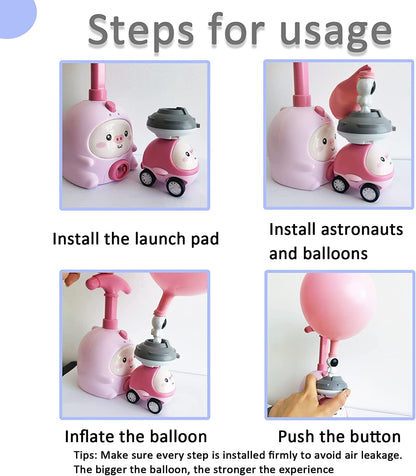 Steps for usage

Install the launch pad

Install astronauts and balloons

Inflate the balloon

Push the button

Tips: Make sure every step is installed firmly to avoid air leakage. The bigger the balloon, the stronger the experience