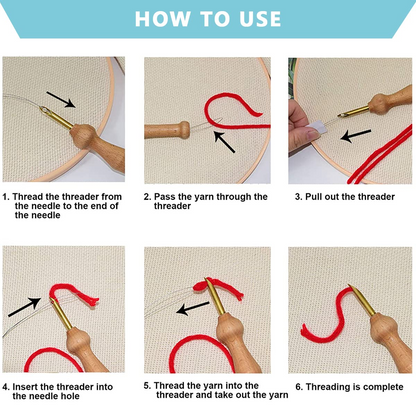 HOW TO USE

1. Thread the threader from the needle to the end of the needle

2. Pass the yarn through the threader

3. Pull out the threader

4. Insert the threader into the needle hole

5. Thread the yarn into the threader and take out the yarn

6. Threading is complete