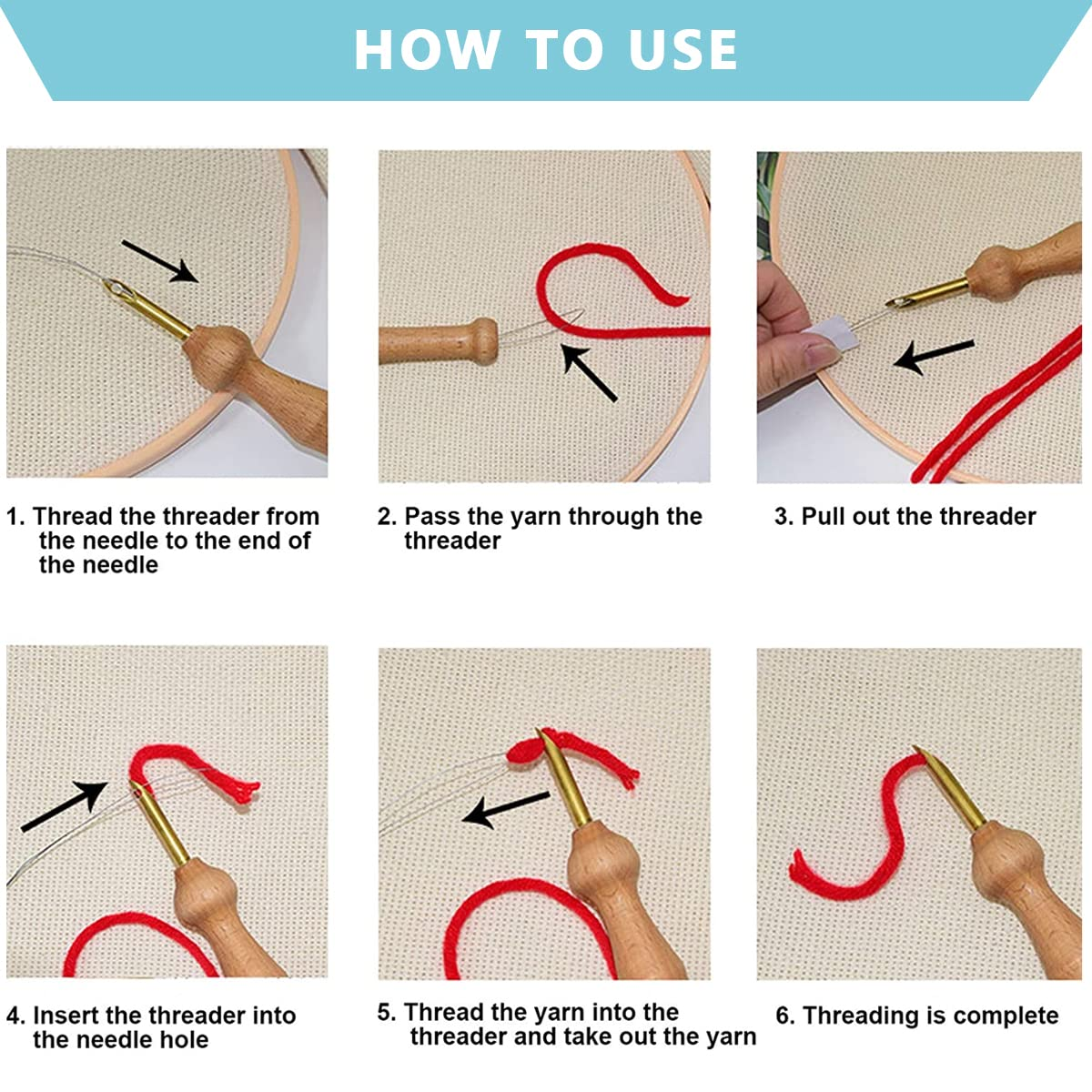 HOW TO USE

1. Thread the threader from the needle to the end of the needle

2. Pass the yarn through the threader

3. Pull out the threader

4. Insert the threader into the needle hole

5. Thread the yarn into the threader and take out the yarn

6. Threading is complete