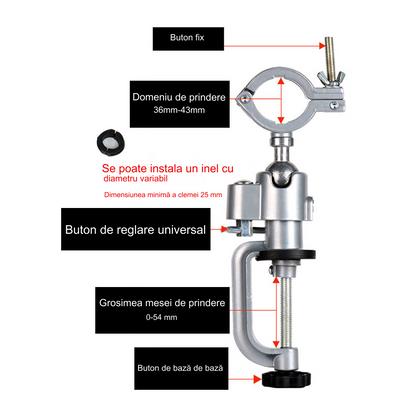 Buton fix

Domeniu de prindere
36mm-43mm

Se poate instala un inel cu
diametru variabil

Dimensiunea minimă a clemei 25 mm

Buton de reglare universal

Grosimea mesei de prindere
0-54 mm

Buton de bază de bază