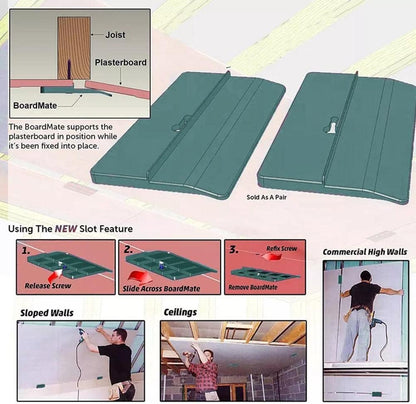 Joist

Plasterboard

BoardMate

The BoardMate supports the plasterboard in position while it's been fixed into place.

Sold As A Pair

Using The NEW Slot Feature

1.

Release Screw

2.

Slide Across BoardMate

3.

Refix Screw

Remove BoardMate

Commercial High Walls

Sloped Walls

Ceilings