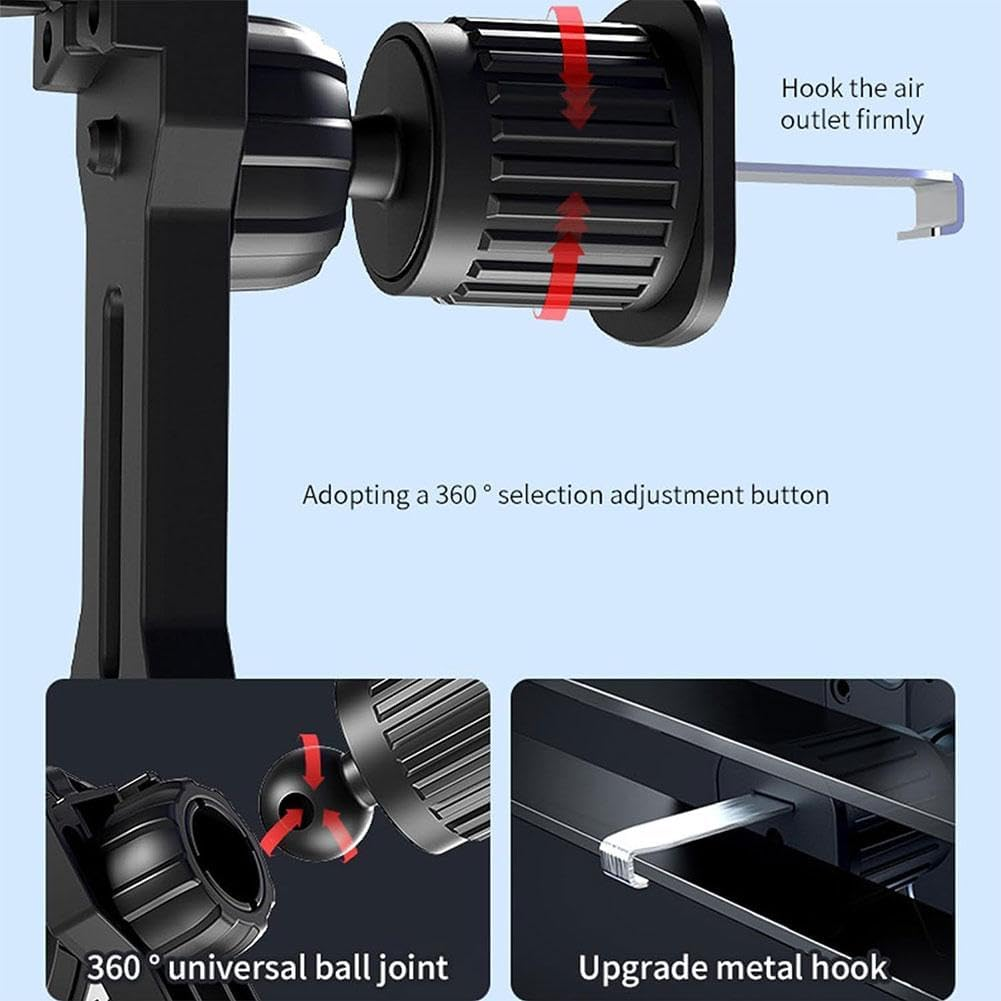 Hook the air outlet firmly

Adopting a 360 ° selection adjustment button

360 ° universal ball joint

Upgrade metal hook