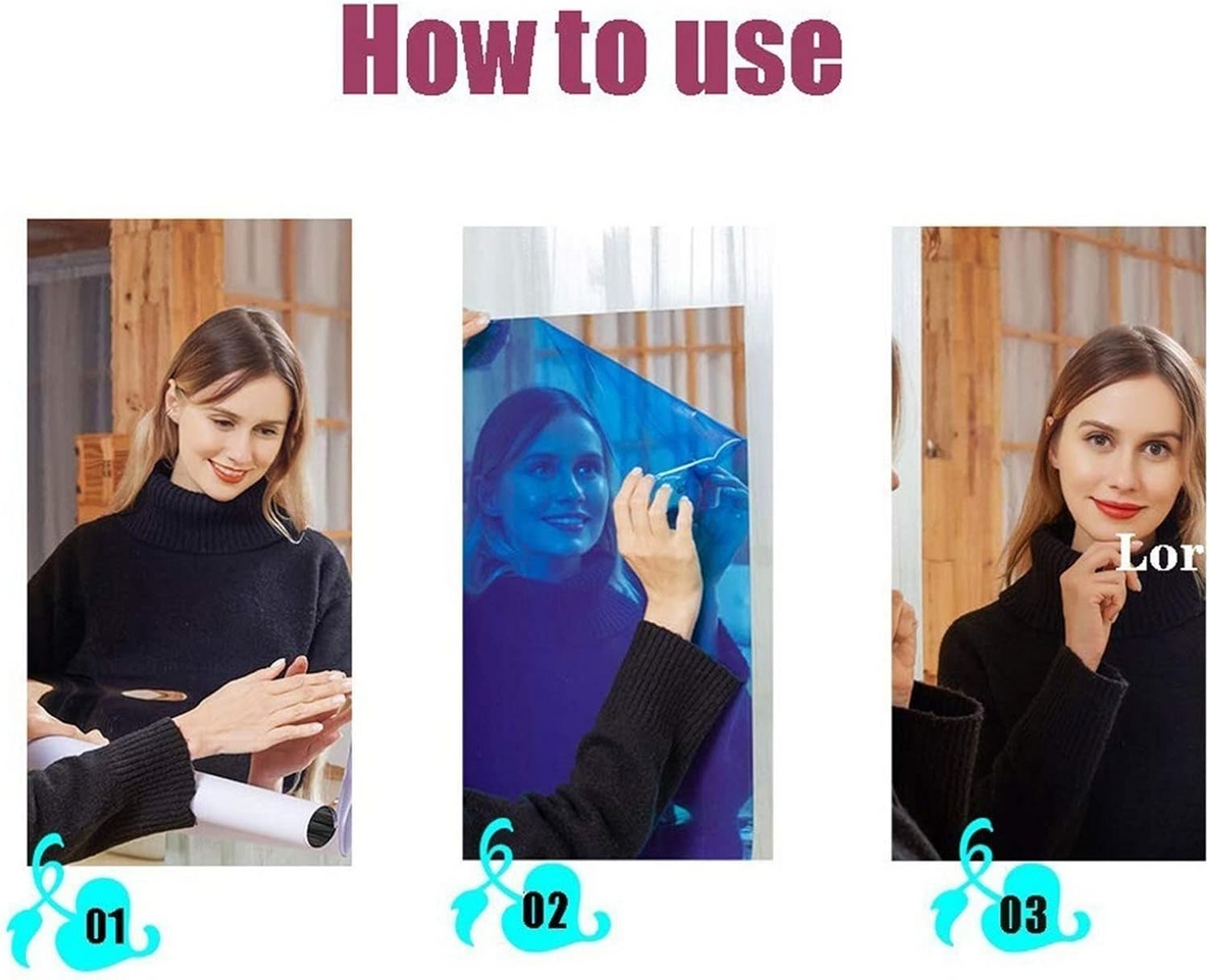 How to use

Lor

01

02

03