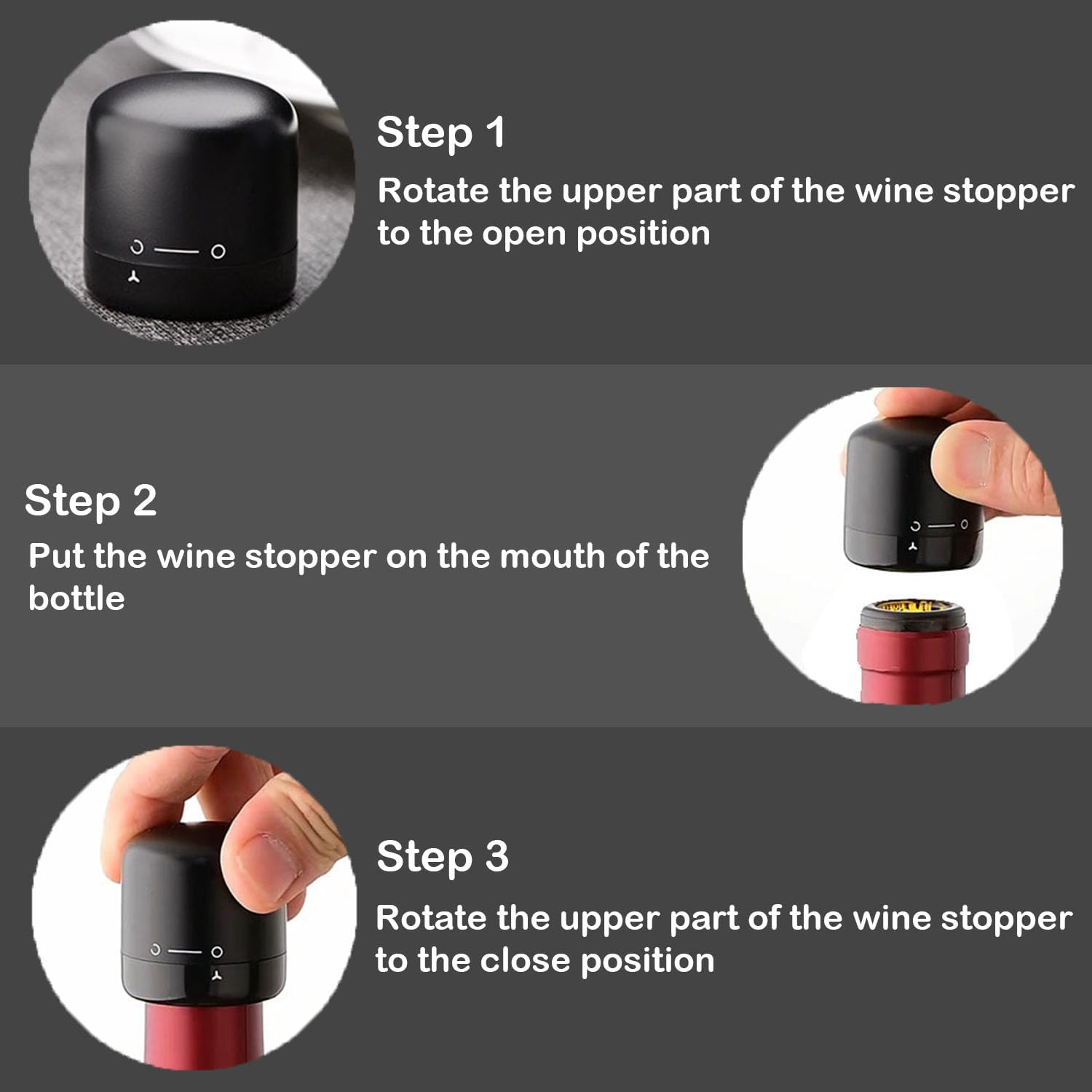 Step 1
Rotate the upper part of the wine stopper to the open position

Step 2
Put the wine stopper on the mouth of the bottle

Step 3
Rotate the upper part of the wine stopper to the close position