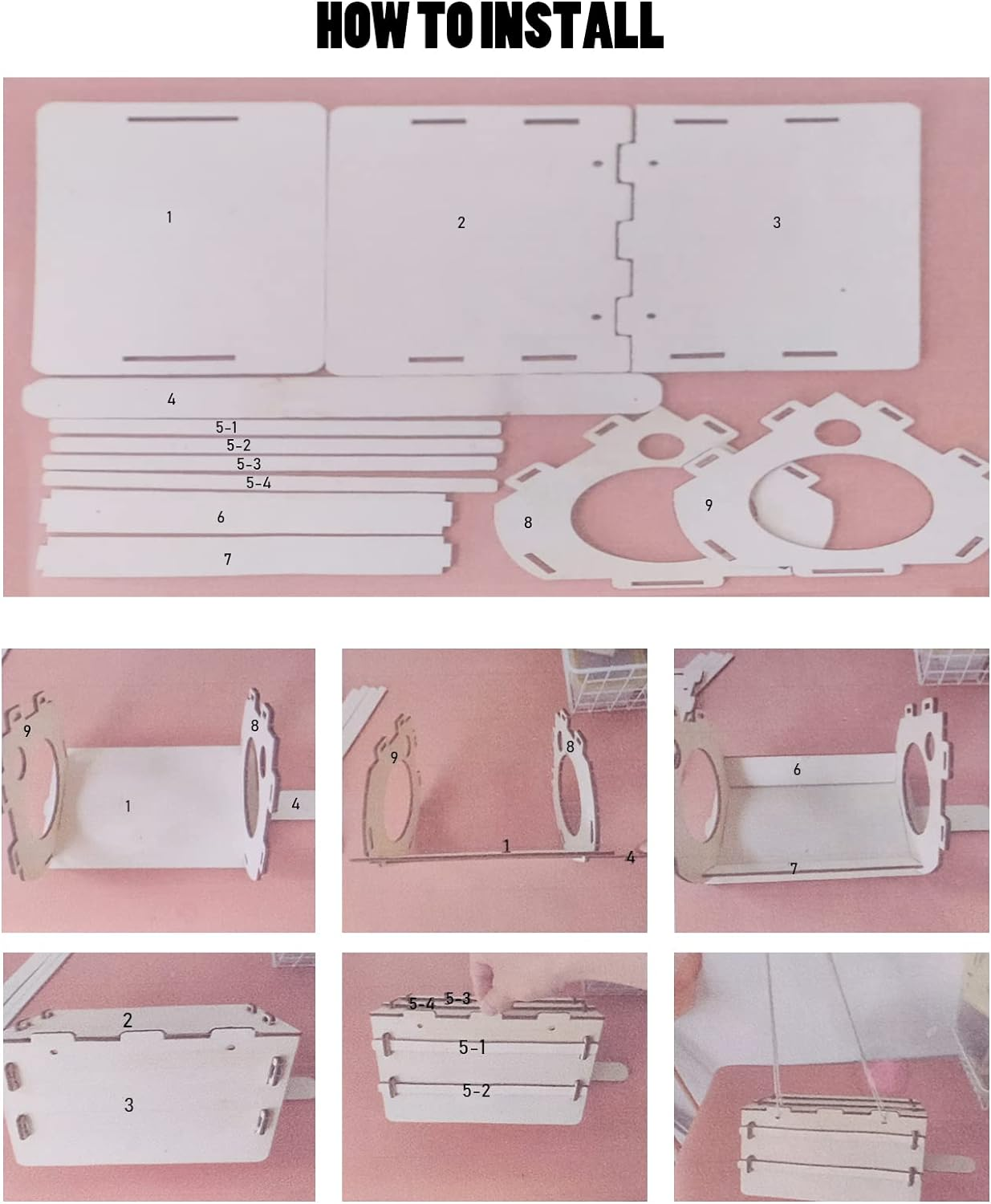 HOW TO INSTALL

1
2
3
4
5-1
5-2
5-3
5-4
6
7
8
9

9
8
1
4

9
8
1
4

6
7

2
3

5-4
5-3
5-1
5-2