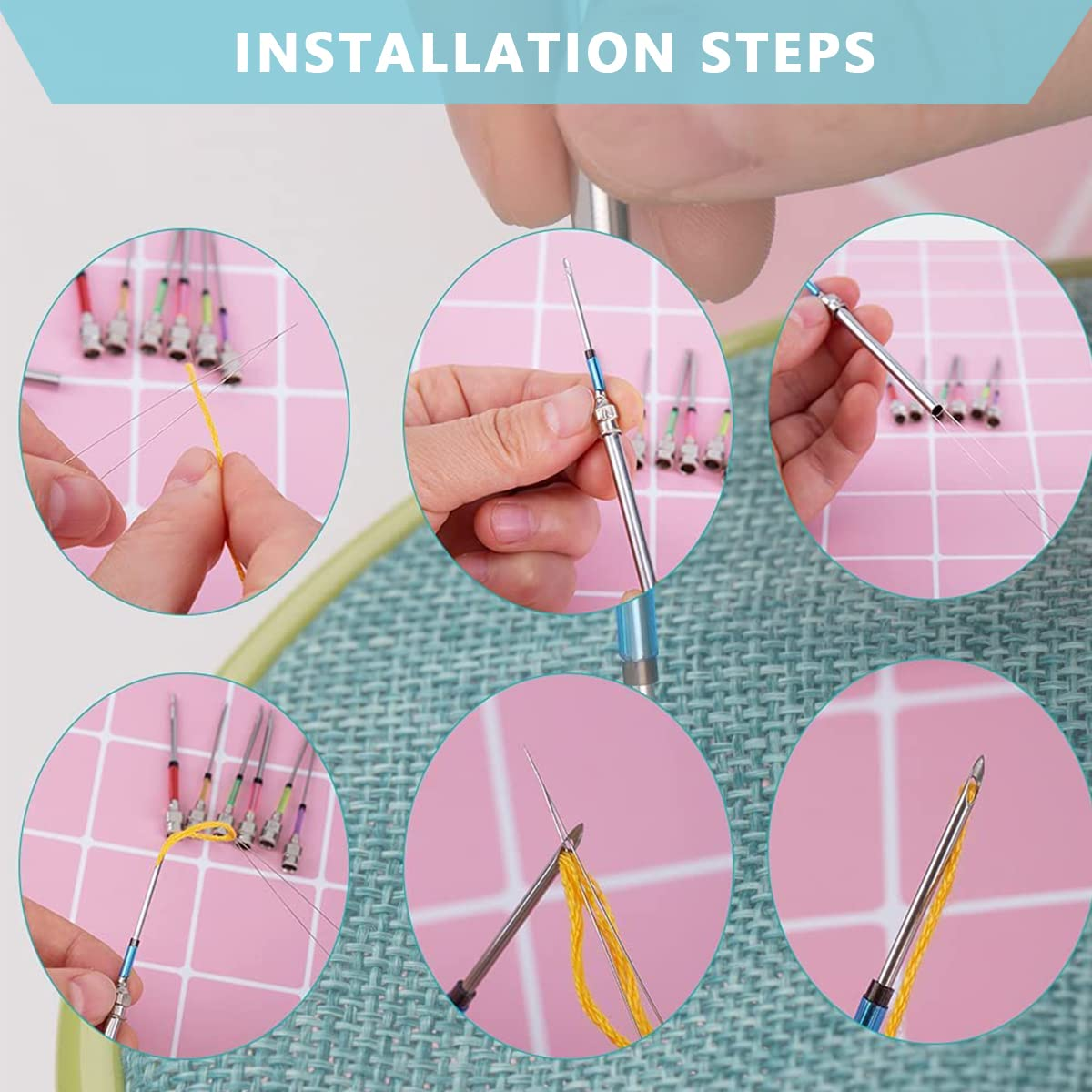 INSTALLATION STEPS