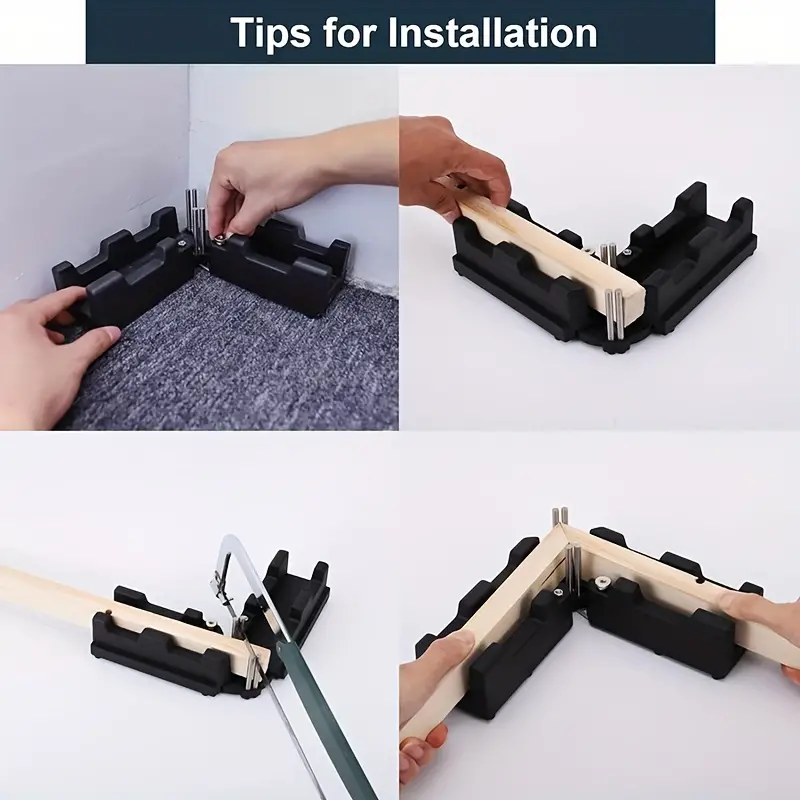 Tips for Installation