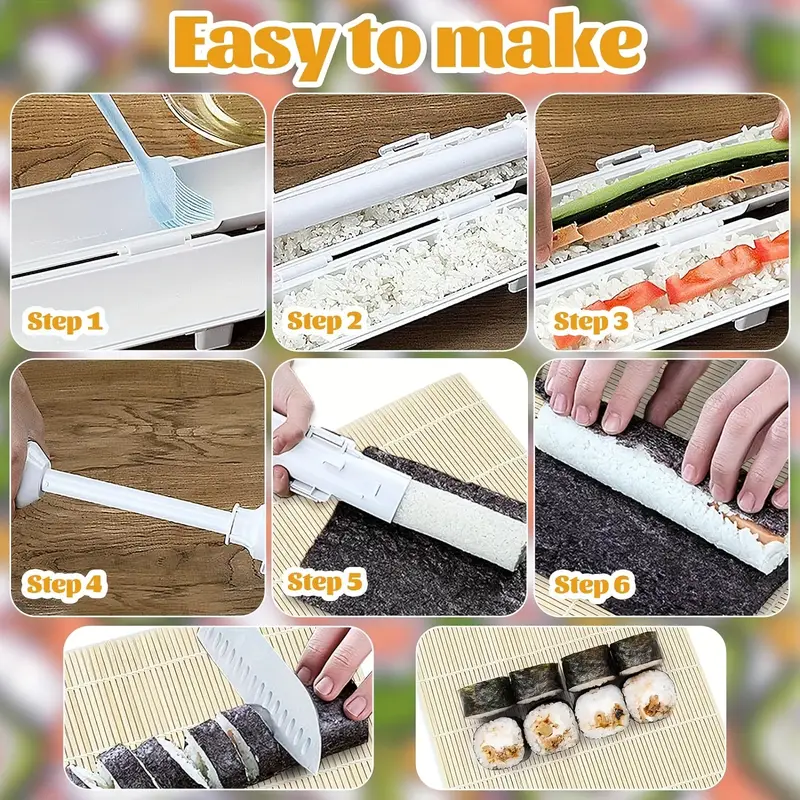 Easy to make

Step 1

Step 2

Step 3

Step 4

Step 5

Step 6