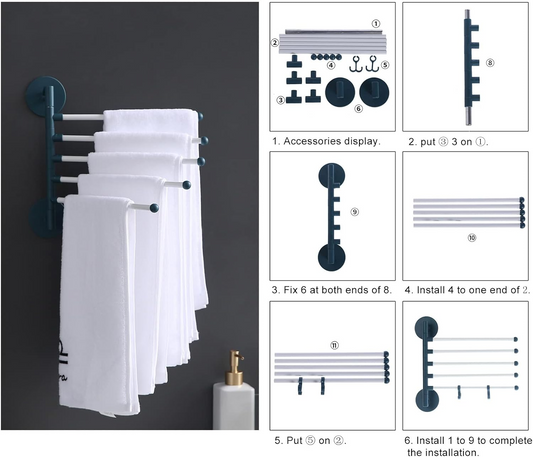 ①
②
④
⑤
③
⑥

1. Accessories display.

⑧

2. put ③ 3 on ①.

⑨

3. Fix 6 at both ends of 8.

⑩

4. Install 4 to one end of 2.

⑪

5. Put ⑤ on ②.

6. Install 1 to 9 to complete the installation.